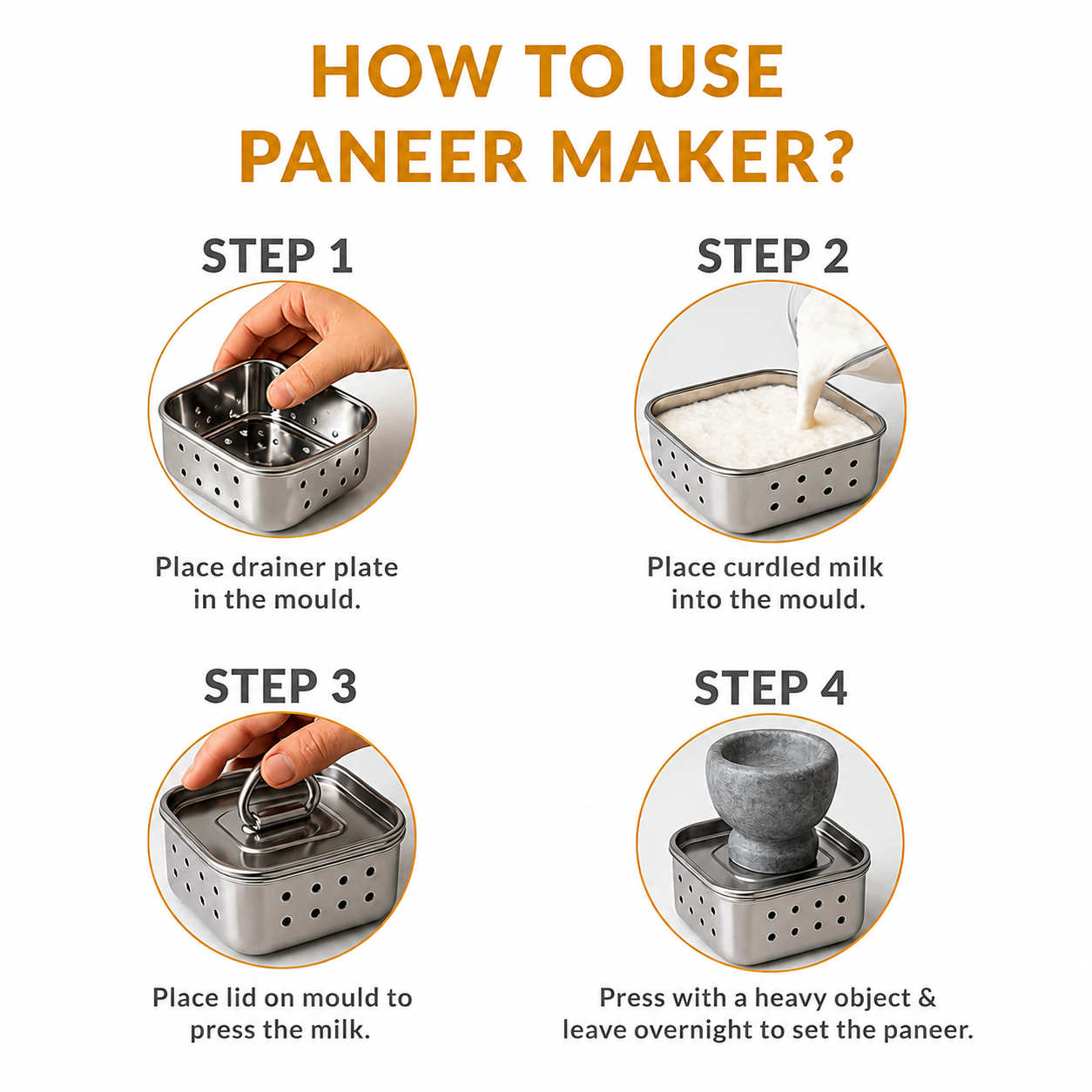 HOW TO USE PANEER MAKER?

STEP 1

Place drainer plate in the mould.

STEP 2

Place curdled milk into the mould.

STEP 3

Place lid on mould to press the milk.

STEP 4

Press with a heavy object & leave overnight to set the paneer.